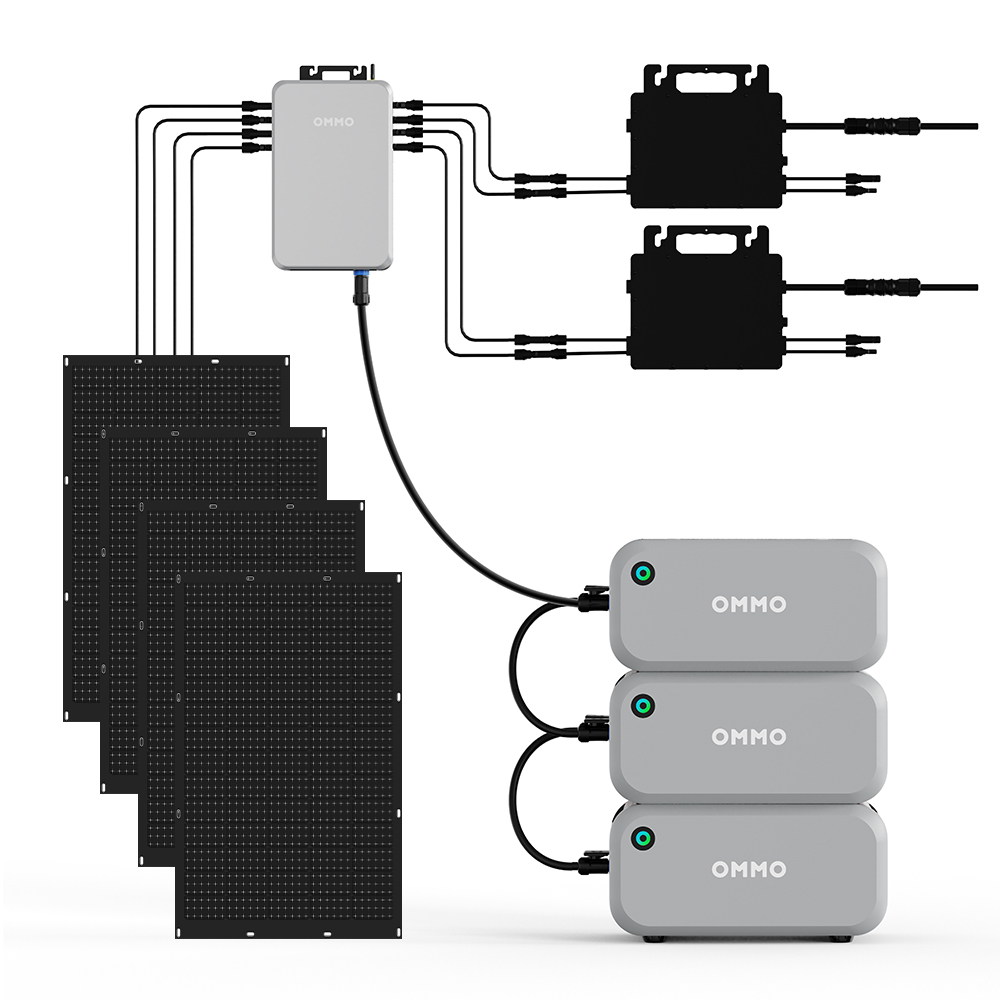 OMMO

OMMO

OMMO

OMMO